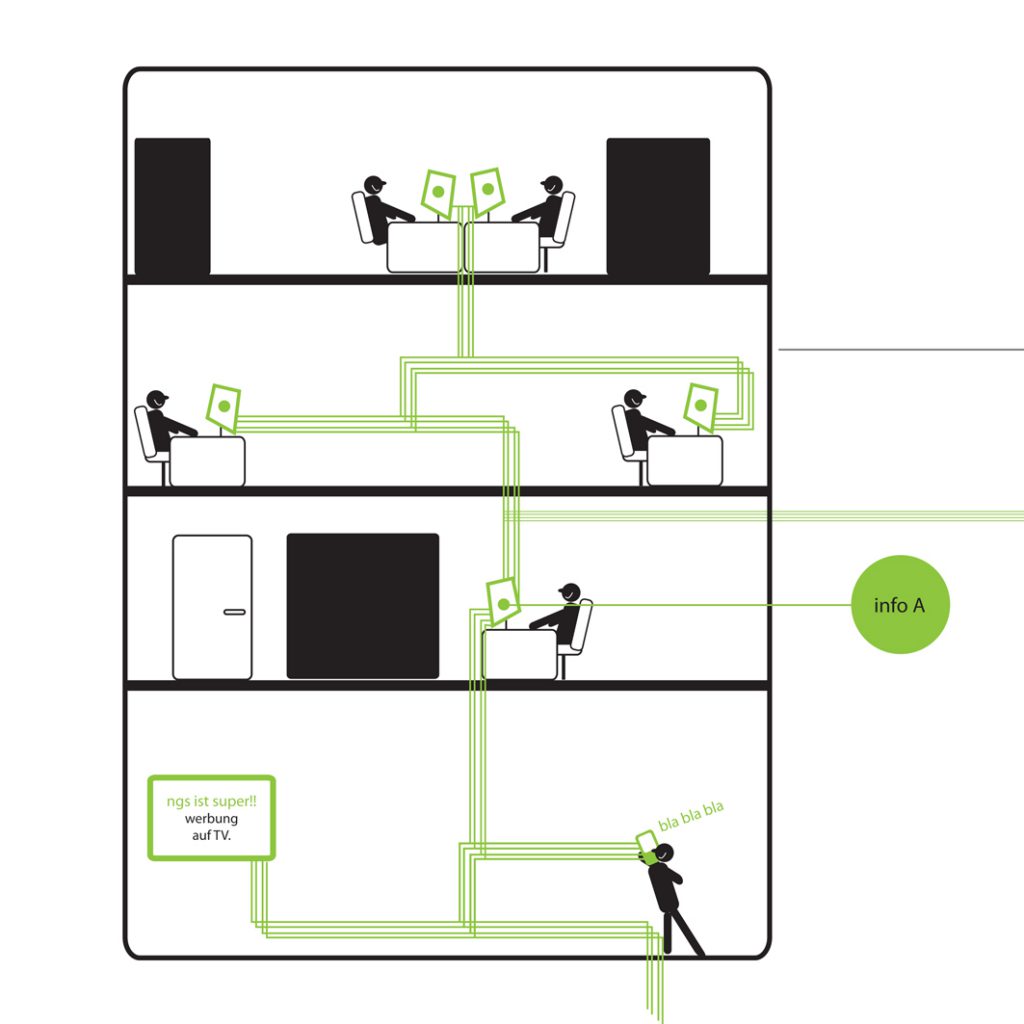 info A

ngs ist super!!
werbung
auf TV.

bla bla bla