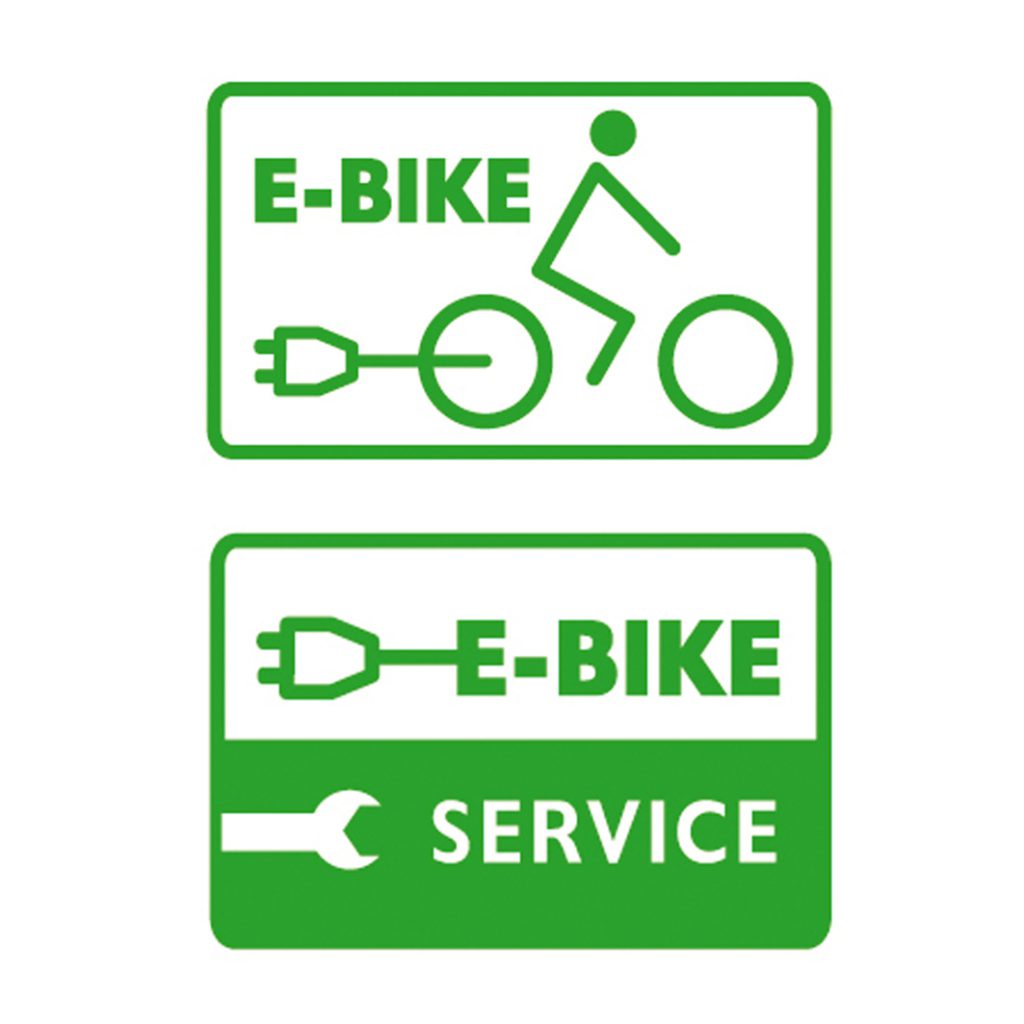 E-BIKE

E-BIKE

SERVICE